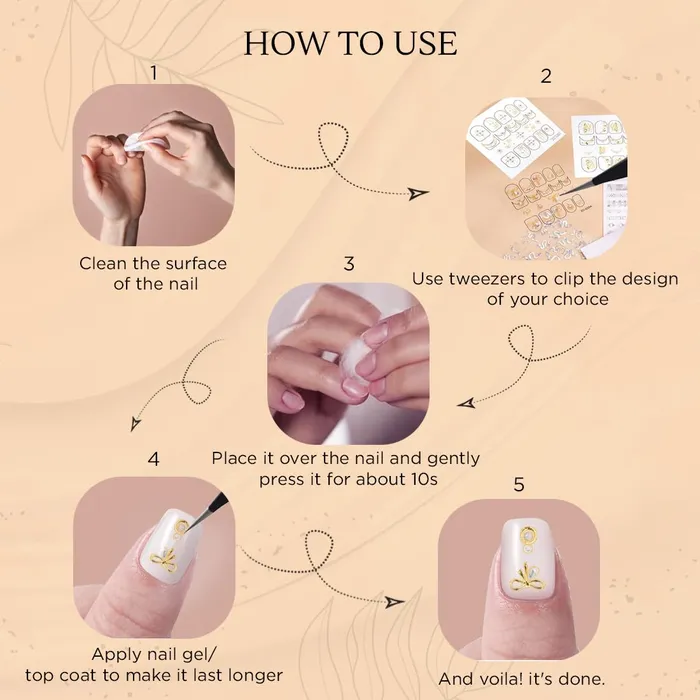 HOW TO USE

1

Clean the surface of the nail

2

Use tweezers to clip the design of your choice

3

Place it over the nail and gently press it for about 10s

4

Apply nail gel/ top coat to make it last longer

5

And voila! it's done.